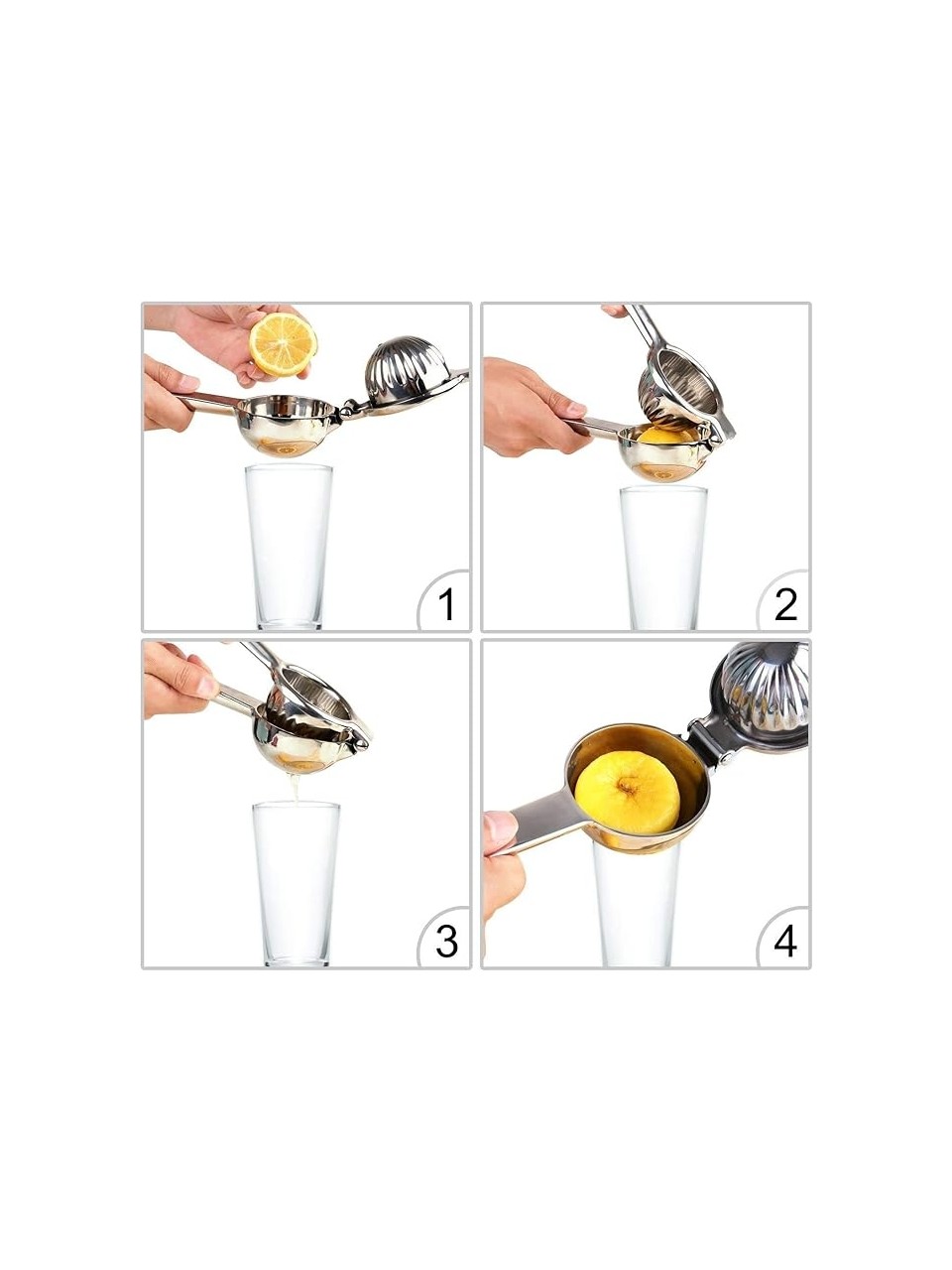 1

2

3

4